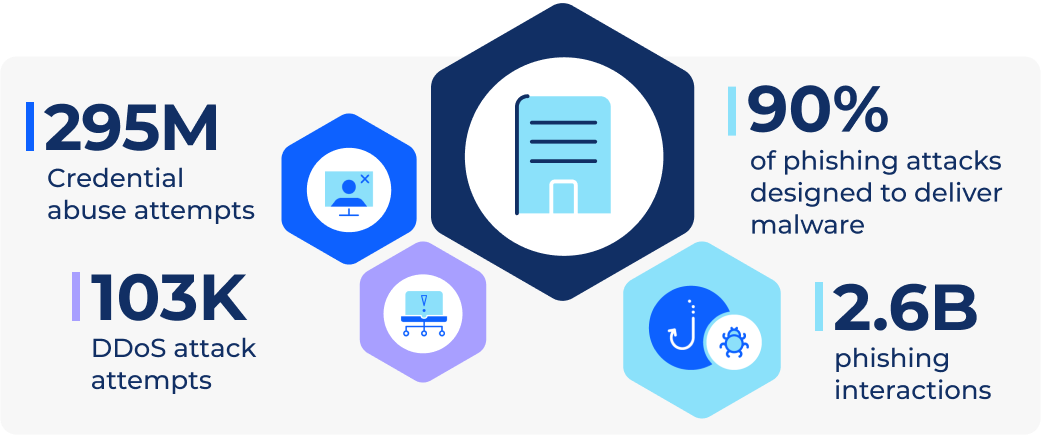 295M
Credential abuse attempts

103K
DDoS attack attempts

90%
of phishing attacks designed to deliver malware

2.6B
phishing interactions